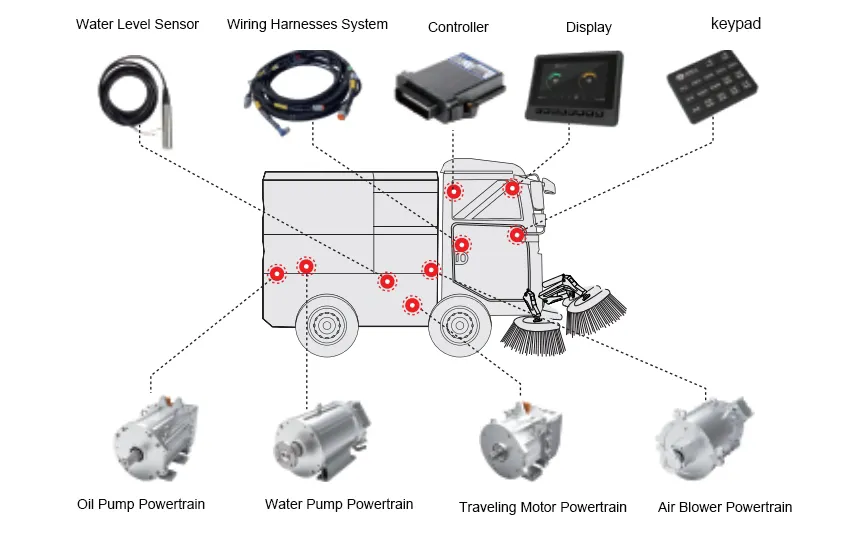 Water Level Sensor

Wiring Harnesses System

Controller

Display

keypad

Oil Pump Powertrain

Water Pump Powertrain

Traveling Motor Powertrain

Air Blower Powertrain